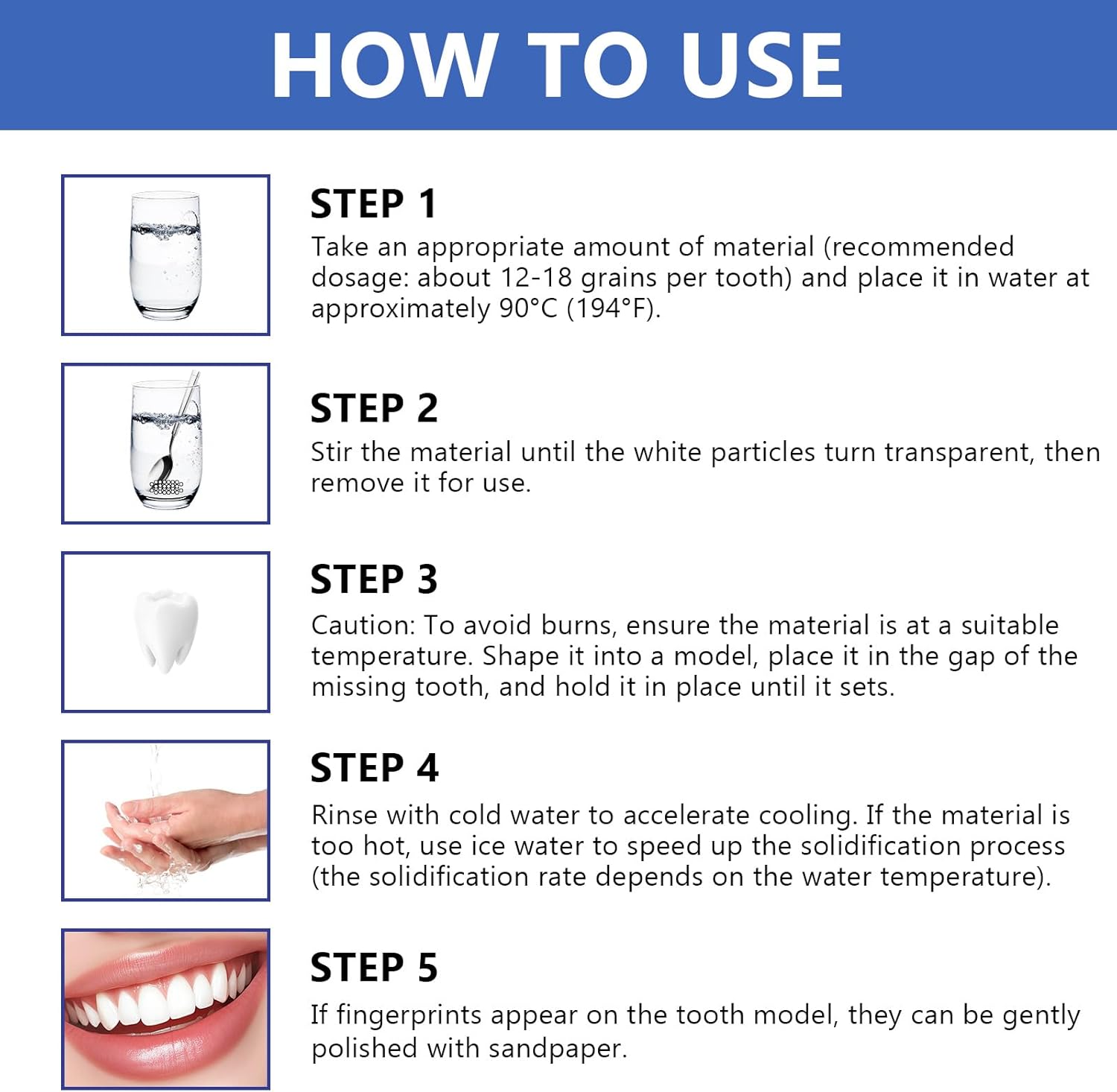 HOW TO USE

STEP 1
Take an appropriate amount of material (recommended dosage: about 12-18 grains per tooth) and place it in water at approximately 90°C (194°F).

STEP 2
Stir the material until the white particles turn transparent, then remove it for use.

STEP 3
Caution: To avoid burns, ensure the material is at a suitable temperature. Shape it into a model, place it in the gap of the missing tooth, and hold it in place until it sets.

STEP 4
Rinse with cold water to accelerate cooling. If the material is too hot, use ice water to speed up the solidification process (the solidification rate depends on the water temperature).

STEP 5
If fingerprints appear on the tooth model, they can be gently polished with sandpaper.